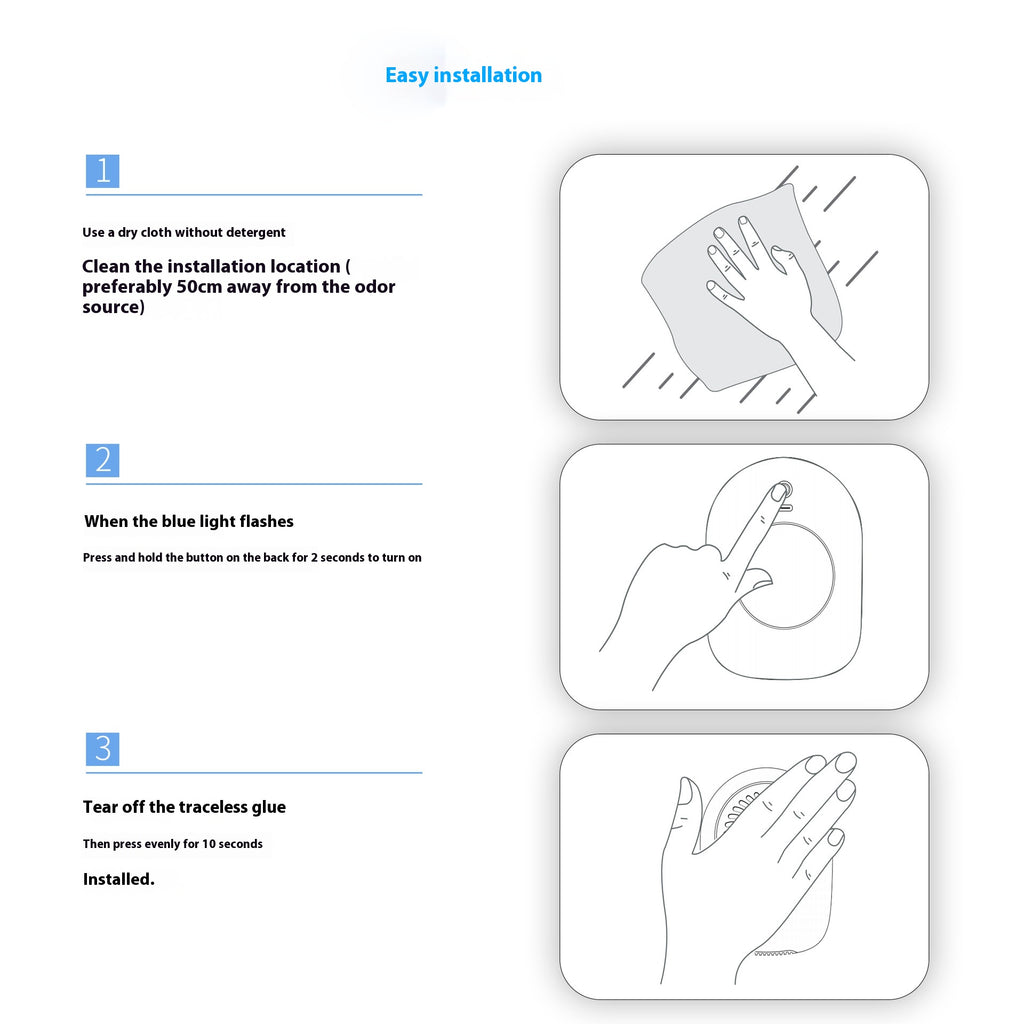 Easy installation

1

Use a dry cloth without detergent

Clean the installation location ( preferably 50cm away from the odor source)

2

When the blue light flashes

Press and hold the button on the back for 2 seconds to turn on

3

Tear off the traceless glue

Then press evenly for 10 seconds

Installed.